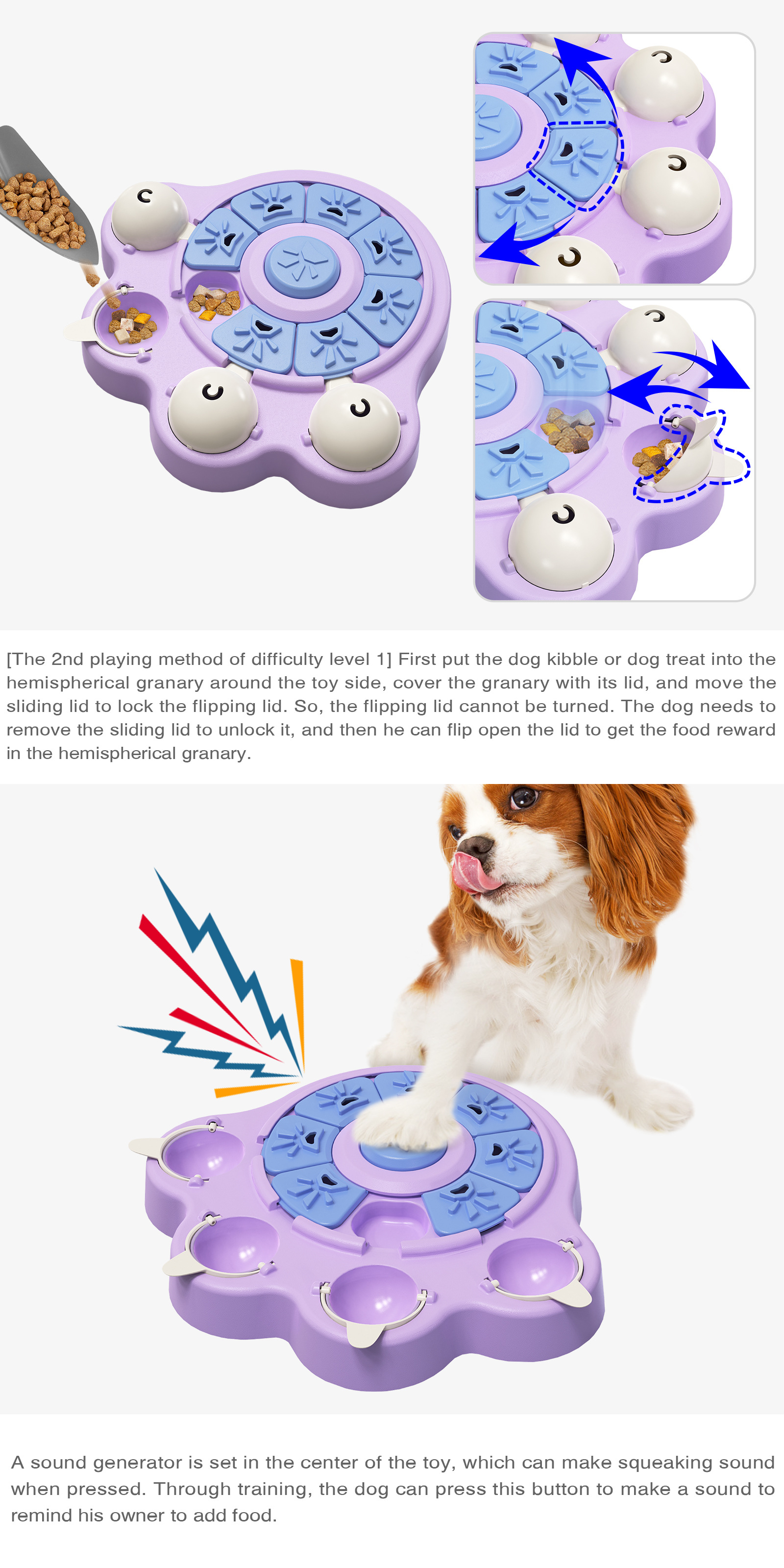 [The 2nd playing method of difficulty level 1] First put the dog kibble or dog treat into the hemispherical granary around the toy side, cover the granary with its lid, and move the sliding lid to lock the flipping lid. So, the flipping lid cannot be turned. The dog needs to remove the sliding lid to unlock it, and then he can flip open the lid to get the food reward in the hemispherical granary.

A sound generator is set in the center of the toy, which can make squeaking sound when pressed. Through training, the dog can press this button to make a sound to remind his owner to add food.